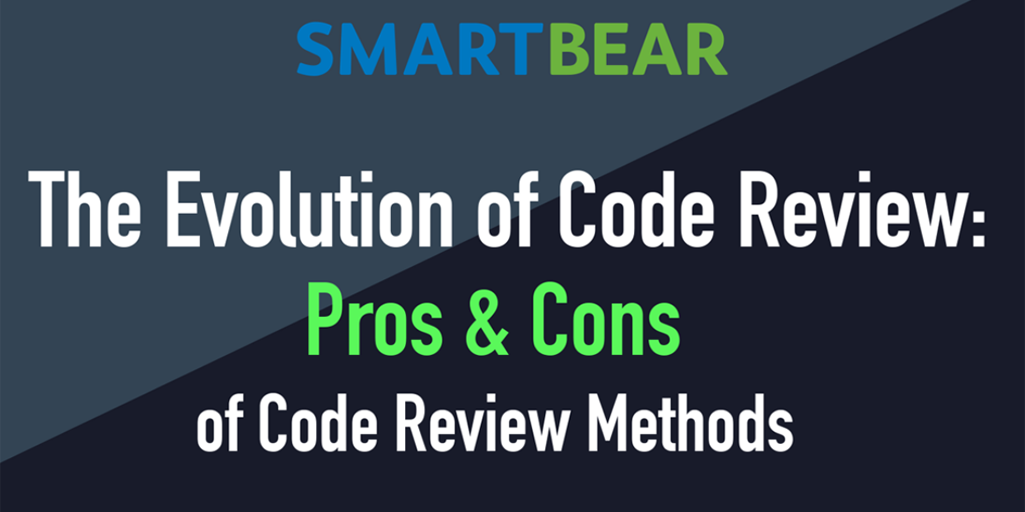 SMARTBEAR

The Evolution of Code Review:
Pros & Cons
of Code Review Methods